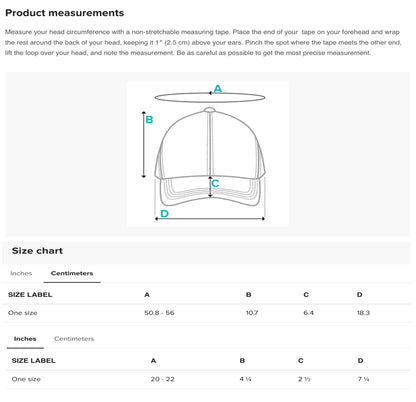 Product measurements

Measure your head circumference with a non-stretchable measuring tape. Place the end of your tape on your forehead and wrap the rest around the back of your head, keeping it 1" (2.5 cm) above your ears. Pinch the spot where the tape meets the other end, lift the loop over your head, and note the measurement. Be as careful as possible to get the most precise measurement.

A

B

C

D

Size chart

Inches Centimeters

| SIZE LABEL | A | B | C | D |
|---|---|---|---|---|
| One size | 50.8 - 56 | 10.7 | 6.4 | 18.3 |

Inches Centimeters

| SIZE LABEL | A | B | C | D |
|---|---|---|---|---|
| One size | 20 - 22 | 4 ¼ | 2 ½ | 7 ¼ |