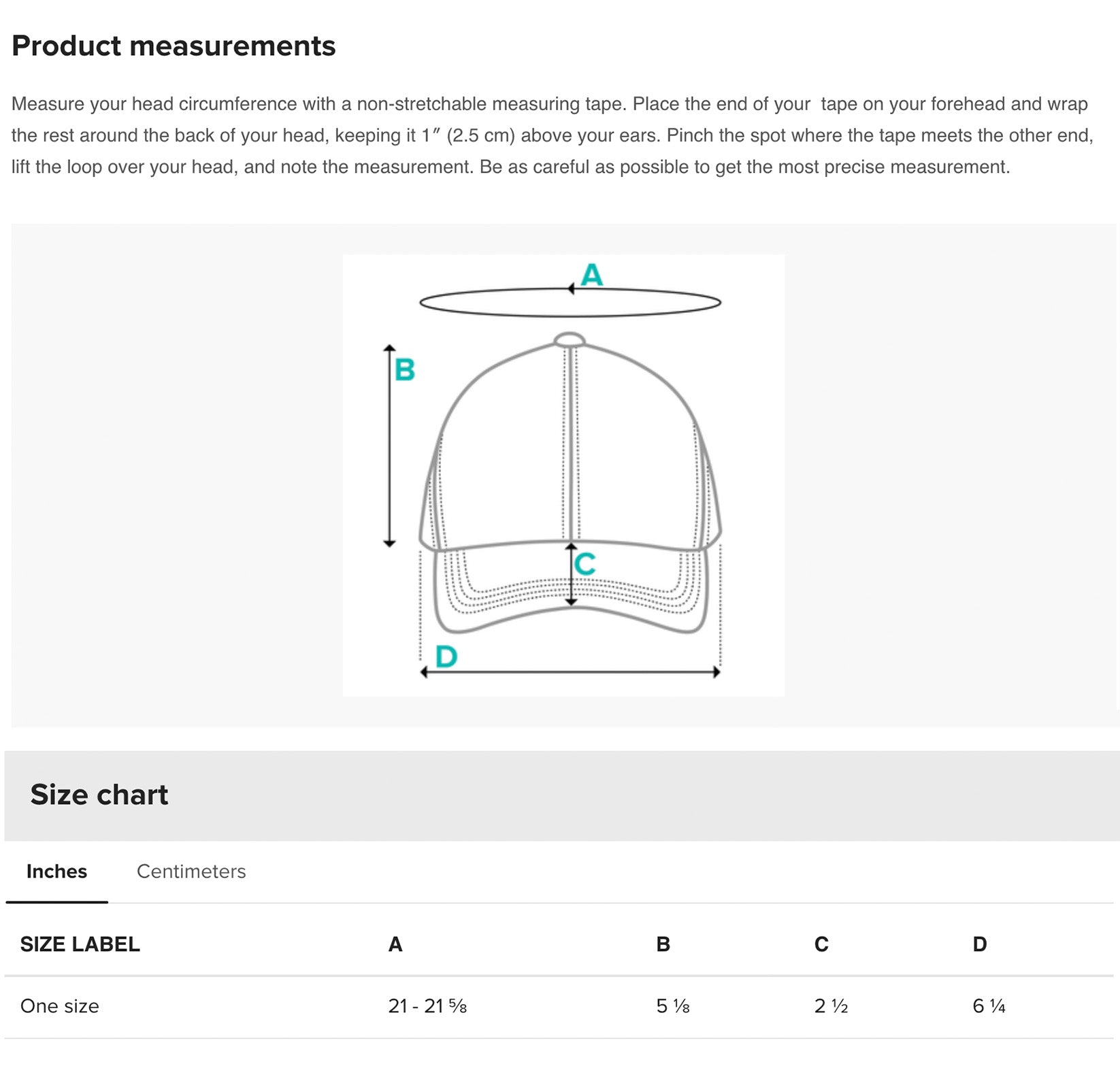 Product measurements

Measure your head circumference with a non-stretchable measuring tape. Place the end of your  tape on your forehead and wrap the rest around the back of your head, keeping it 1″ (2.5 cm) above your ears. Pinch the spot where the tape meets the other end, lift the loop over your head, and note the measurement. Be as careful as possible to get the most precise measurement.

A

B

C

D

Size chart

Inches Centimeters

| SIZE LABEL | A | B | C | D |
|---|---|---|---|---|
| One size | 21 - 21 ⅝ | 5 ⅛ | 2 ½ | 6 ¼ |